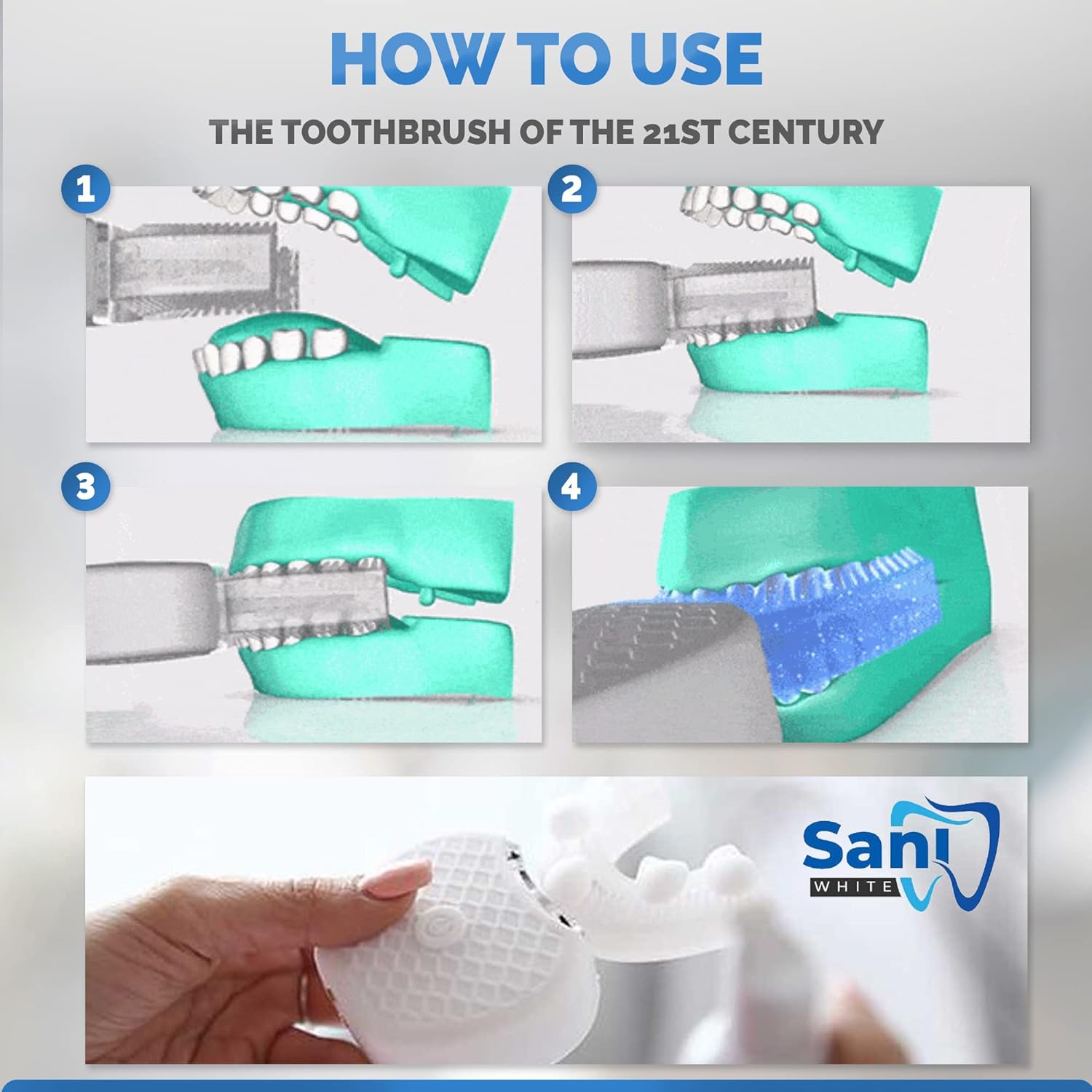 HOW TO USE

THE TOOTHBRUSH OF THE 21ST CENTURY

1

2

3

4

Sani
WHITE